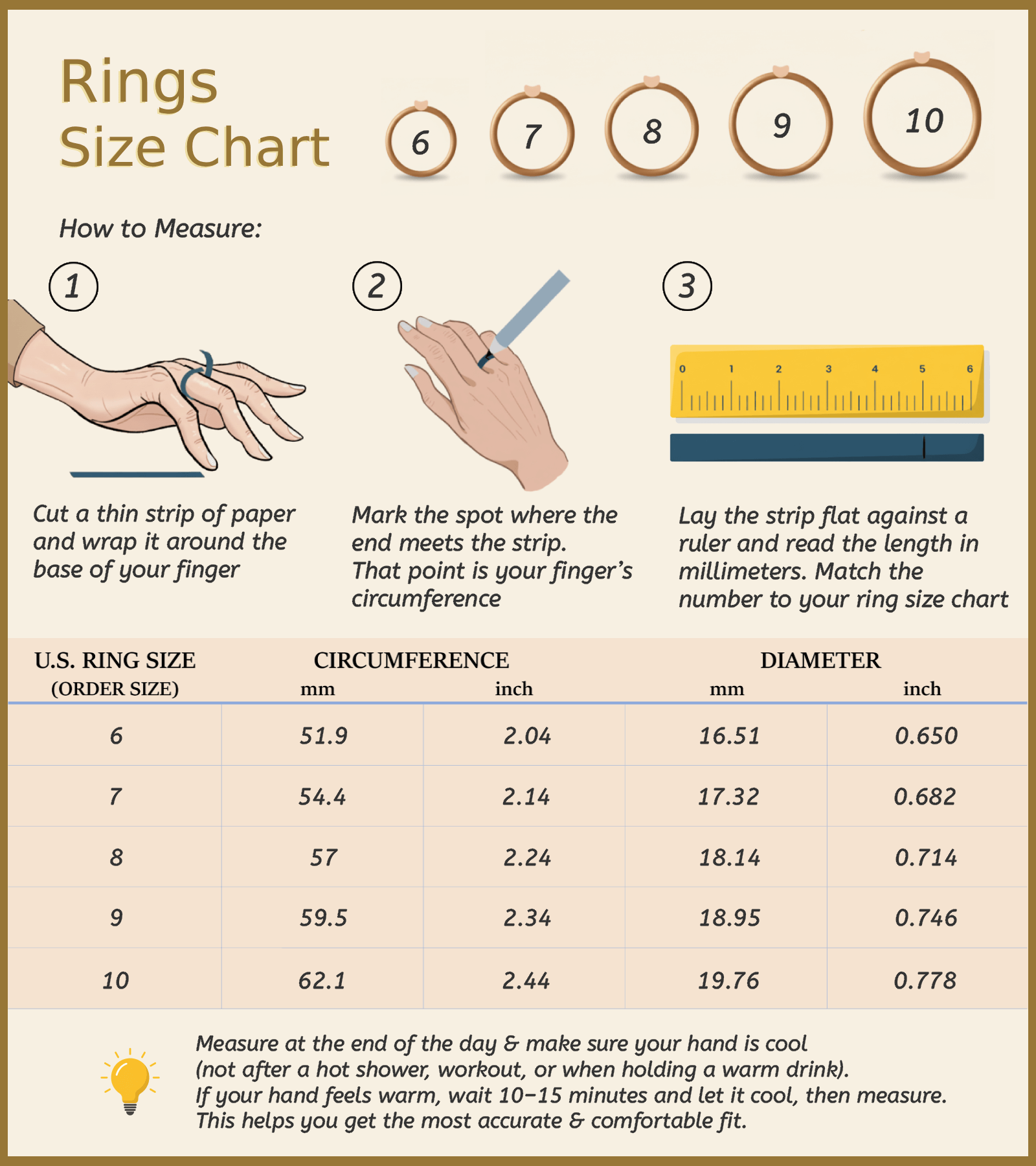 Rings
Size Chart

6 7 8 9 10

How to Measure:

1

Cut a thin strip of paper and wrap it around the base of your finger

2

Mark the spot where the end meets the strip. That point is your finger's circumference

3

0 1 2 3 4 5 6

Lay the strip flat against a ruler and read the length in millimeters. Match the number to your ring size chart

| U.S. RING SIZE (ORDER SIZE) | CIRCUMFERENCE mm | CIRCUMFERENCE inch | DIAMETER mm | DIAMETER inch |
|---|---|---|---|---|
| 6 | 51.9 | 2.04 | 16.51 | 0.650 |
| 7 | 54.4 | 2.14 | 17.32 | 0.682 |
| 8 | 57 | 2.24 | 18.14 | 0.714 |
| 9 | 59.5 | 2.34 | 18.95 | 0.746 |
| 10 | 62.1 | 2.44 | 19.76 | 0.778 |

Measure at the end of the day & make sure your hand is cool (not after a hot shower, workout, or when holding a warm drink).
If your hand feels warm, wait 10–15 minutes and let it cool, then measure.
This helps you get the most accurate & comfortable fit.